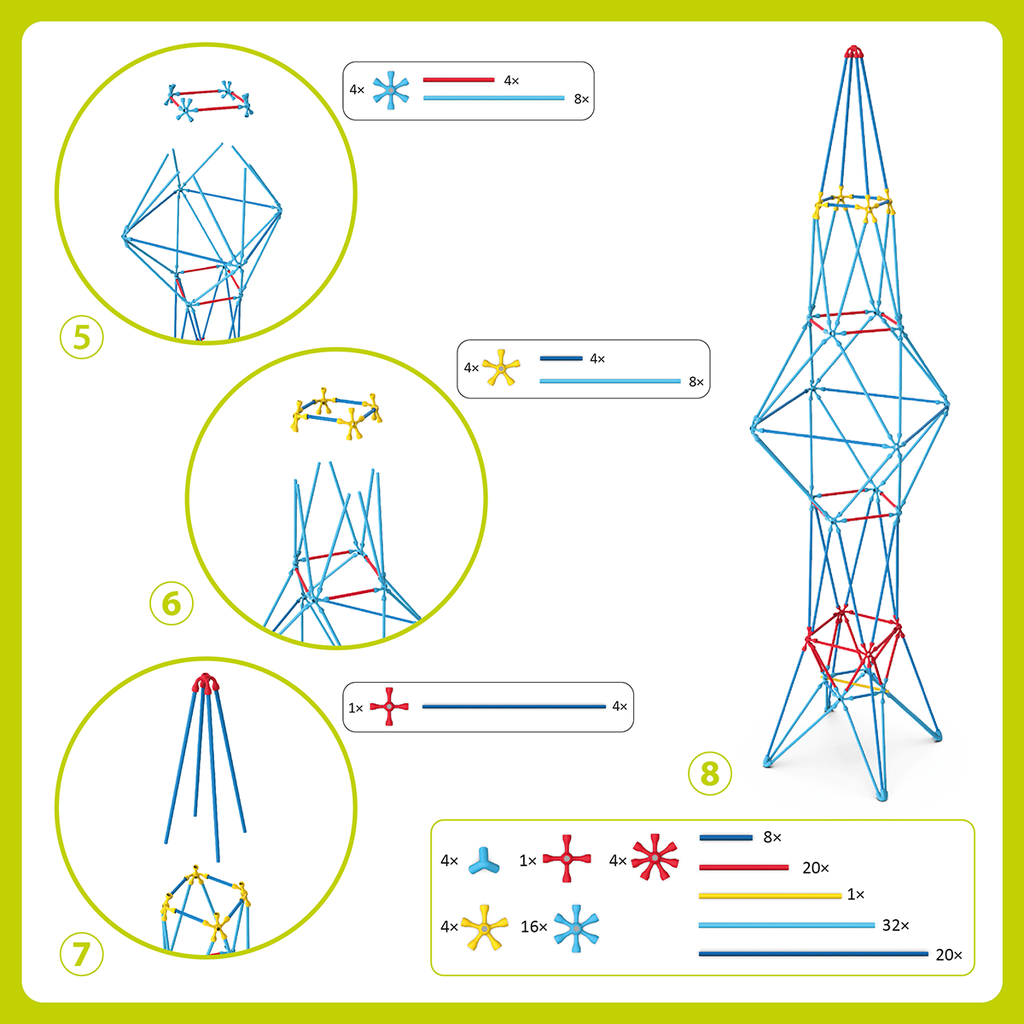 4× 4× 8×

5

4× 4× 8×

6

1× 4×

7

8

4× 1× 4× 8× 20× 1×

4× 16× 32× 20×